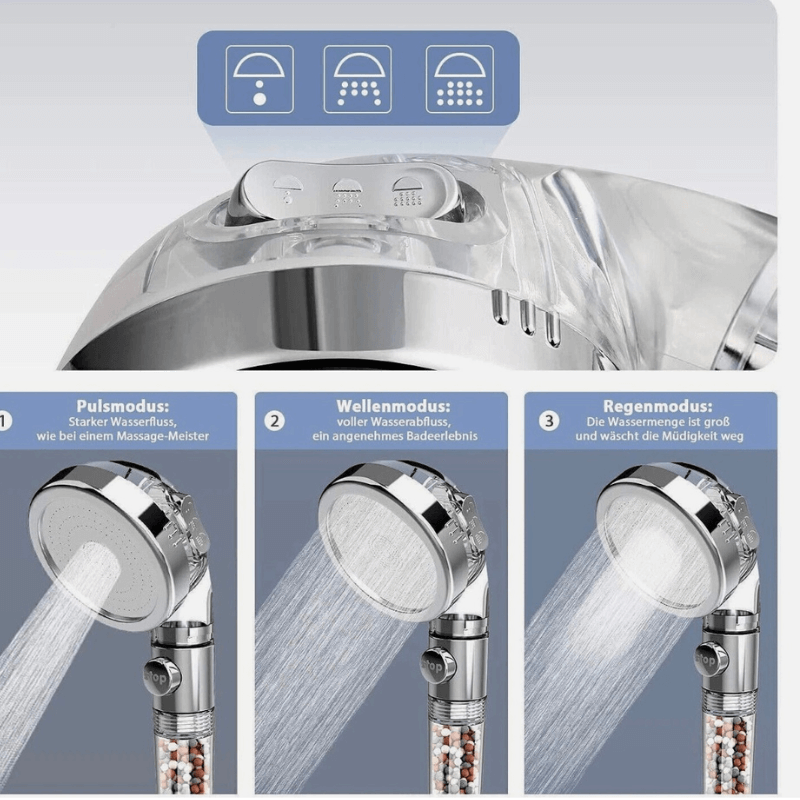 1 Pulsmodus:
Starker Wasserfluss,
wie bei einem Massage-Meister

2 Wellenmodus:
voller Wasserabfluss,
ein angenehmes Badeerlebnis

3 Regenmodus:
Die Wassermenge ist groß
und wäscht die Müdigkeit weg

stop

stop

stop